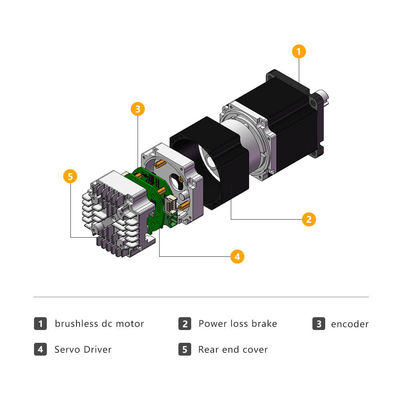 1

3

5

2

4

1 brushless dc motor
2 Power loss brake
3 encoder
4 Servo Driver
5 Rear end cover